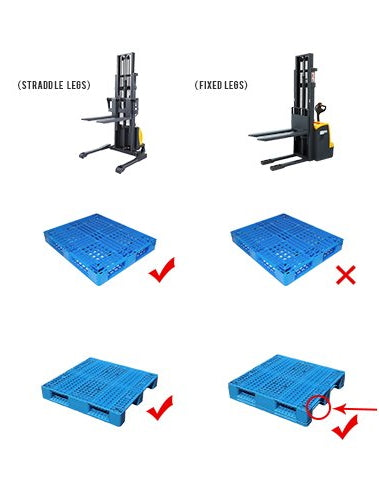 (STRADDLE LEGS)

(FIXED LEGS)